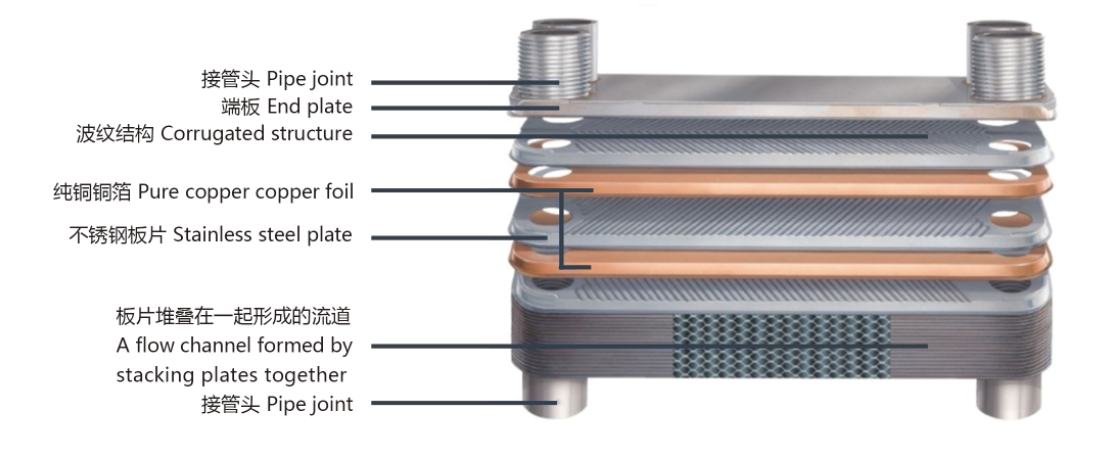 接管头 Pipe joint

端板 End plate

波纹结构 Corrugated structure

纯铜铜箔 Pure copper copper foil

不锈钢板片 Stainless steel plate

板片堆叠在一起形成的流道
A flow channel formed by stacking plates together

接管头 Pipe joint